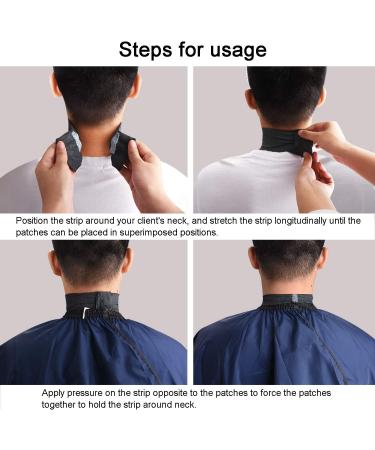 Steps for usage

Position the strip around your client's neck, and stretch the strip longitudinally until the patches can be placed in superimposed positions.

Apply pressure on the strip opposite to the patches to force the patches together to hold the strip around neck.