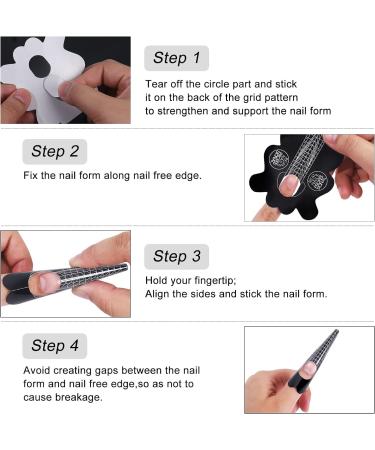 Step 1

Tear off the circle part and stick it on the back of the grid pattern to strengthen and support the nail form

Step 2

Fix the nail form along nail free edge.

Step 3

Hold your fingertip;
Align the sides and stick the nail form.

Step 4

Avoid creating gaps between the nail form and nail free edge,so as not to cause breakage.