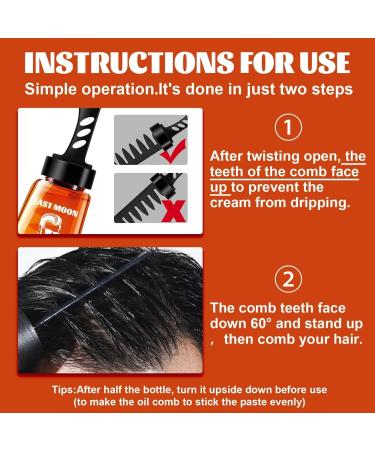 INSTRUCTIONS FOR USE

Simple operation.It's done in just two steps

AST MOON

1

After twisting open, the teeth of the comb face up to prevent the cream from dripping.

2

The comb teeth face down 60° and stand up , then comb your hair.

Tips:After half the bottle, turn it upside down before use (to make the oil comb to stick the paste evenly)