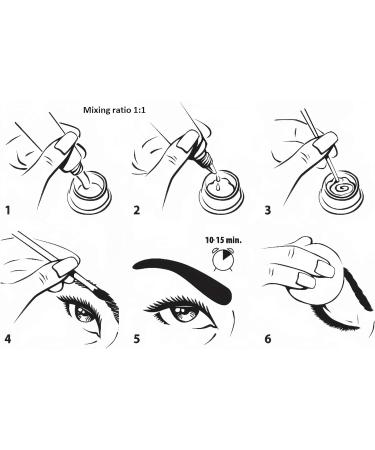 Mixing ratio 1:1

1

2

3

10-15 min.

4

5

6