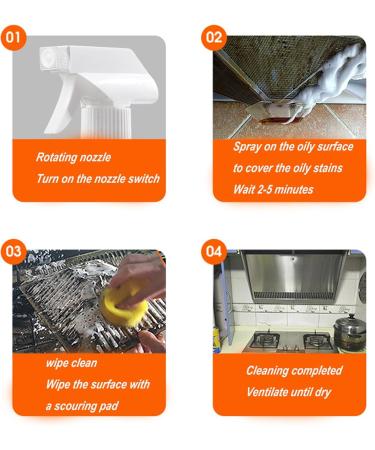 01

Rotating nozzle
Turn on the nozzle switch

02

Spray on the oily surface
to cover the oily stains
Wait 2-5 minutes

03

wipe clean
Wipe the surface with
a scouring pad

04

Cleaning completed
Ventilate until dry