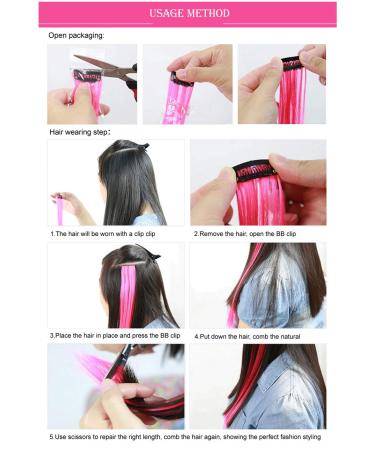 USAGE METHOD

Open packaging:

Hair wearing step:

1.The hair will be worn with a clip clip

2.Remove the hair, open the BB clip

3.Place the hair in place and press the BB clip

4.Put down the hair, comb the natural

5.Use scissors to repair the right length, comb the hair again, showing the perfect fashion styling