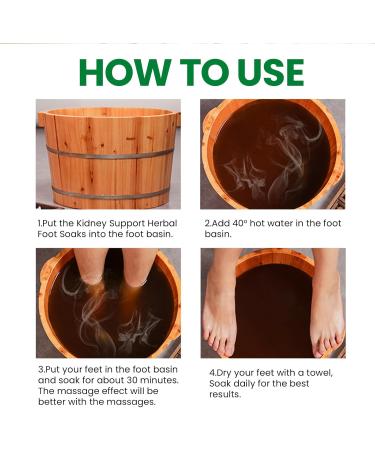 HOW TO USE

1.Put the Kidney Support Herbal Foot Soaks into the foot basin.

2.Add 40° hot water in the foot basin.

3.Put your feet in the foot basin and soak for about 30 minutes. The massage effect will be better with the massages.

4.Dry your feet with a towel, Soak daily for the best results.