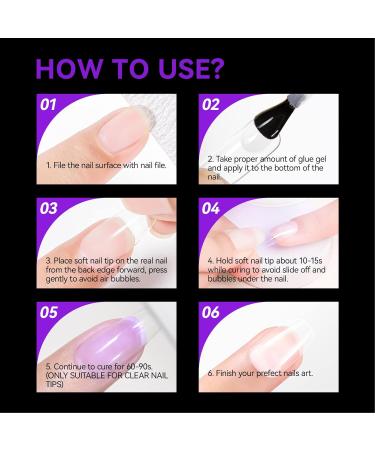 HOW TO USE?

01

1. File the nail surface with nail file.

02

2. Take proper amount of glue gel and apply it to the bottom of the nail.

03

3. Place soft nail tip on the real nail from the back edge forward, press gently to avoid air bubbles.

04

4. Hold soft nail tip about 10-15s while curing to avoid slide off and bubbles under the nail.

05

5. Continue to cure for 60-90s. (ONLY SUITABLE FOR CLEAR NAIL TIPS)

06

6. Finish your prefect nails art.