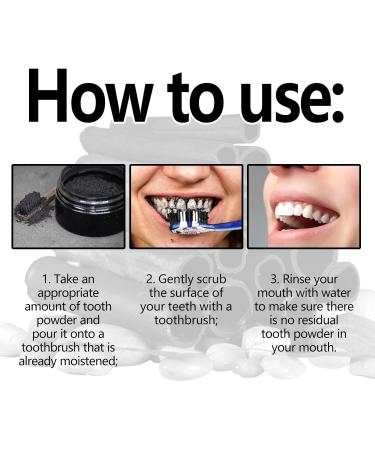 How to use:

1. Take an appropriate amount of tooth powder and pour it onto a toothbrush that is already moistened;

2. Gently scrub the surface of your teeth with a toothbrush;

3. Rinse your mouth with water to make sure there is no residual tooth powder in your mouth.