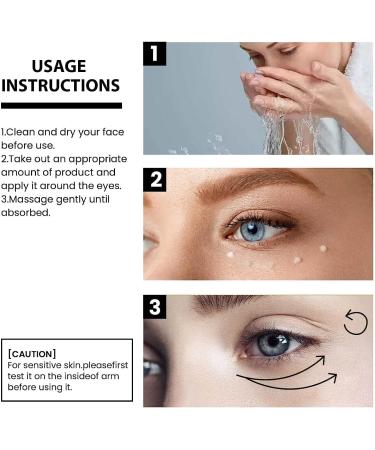 USAGE INSTRUCTIONS

1.Clean and dry your face before use.
2.Take out an appropriate amount of product and apply it around the eyes.
3.Massage gently until absorbed.

[CAUTION]
For sensitive skin.pleasefirst test it on the insideof arm before using it.

1

2

3