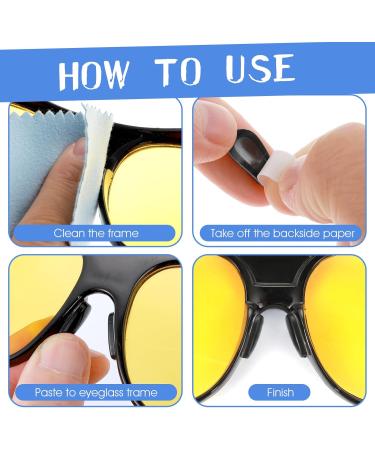 HOW TO USE

Clean the frame

Take off the backside paper

Paste to eyeglass frame

Finish