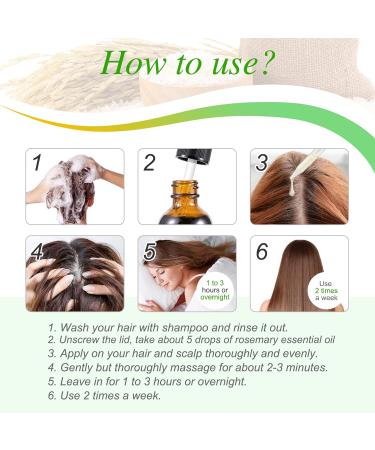 How to use?

1

2

3

4

5

1 to 3 hours or overnight

6

Use 2 times a week

1. Wash your hair with shampoo and rinse it out.
2. Unscrew the lid, take about 5 drops of rosemary essential oil
3. Apply on your hair and scalp thoroughly and evenly.
4. Gently but thoroughly massage for about 2-3 minutes.
5. Leave in for 1 to 3 hours or overnight.
6. Use 2 times a week.