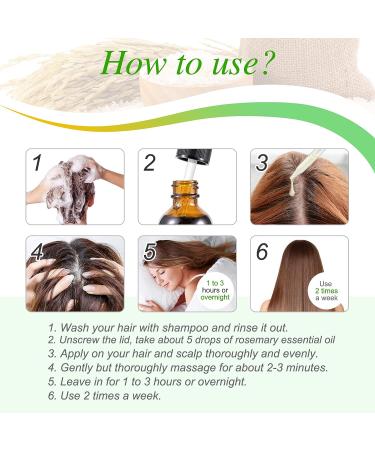 How to use?

1

2

3

4

5

1 to 3 hours or overnight

6

Use 2 times a week

1. Wash your hair with shampoo and rinse it out.
2. Unscrew the lid, take about 5 drops of rosemary essential oil
3. Apply on your hair and scalp thoroughly and evenly.
4. Gently but thoroughly massage for about 2-3 minutes.
5. Leave in for 1 to 3 hours or overnight.
6. Use 2 times a week.