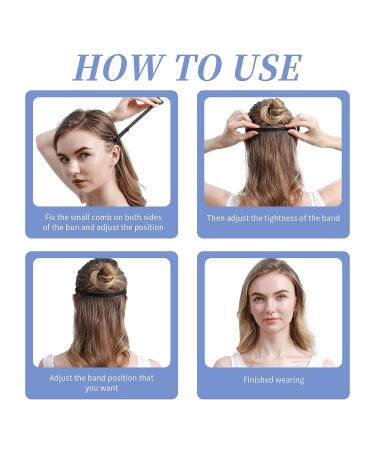 HOW TO USE

Fix the small comb on both sides of the bun and adjust the position

Then adjust the tightness of the band

Adjust the band position that you want

Finished wearing