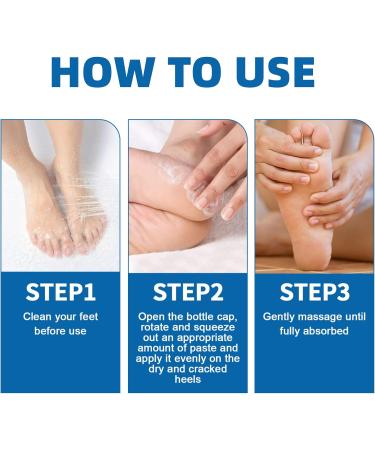 HOW TO USE

STEP1

Clean your feet before use

STEP2

Open the bottle cap, rotate and squeeze out an appropriate amount of paste and apply it evenly on the dry and cracked heels

STEP3

Gently massage until fully absorbed