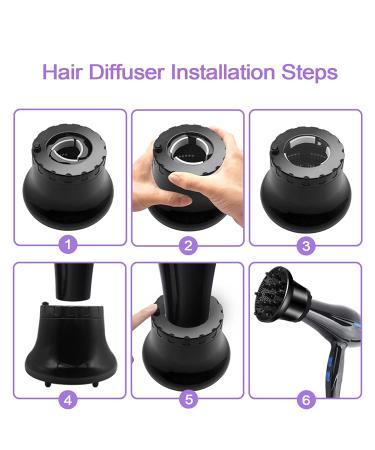 Hair Diffuser Installation Steps

1

2

3

4

5

6