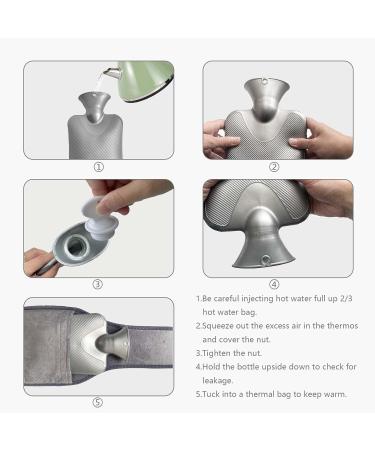 ①

②

③

④

⑤

1.Be careful injecting hot water full up 2/3 hot water bag.

2.Squeeze out the excess air in the thermos and cover the nut.

3.Tighten the nut.

4.Hold the bottle upside down to check for leakage.

5.Tuck into a thermal bag to keep warm.