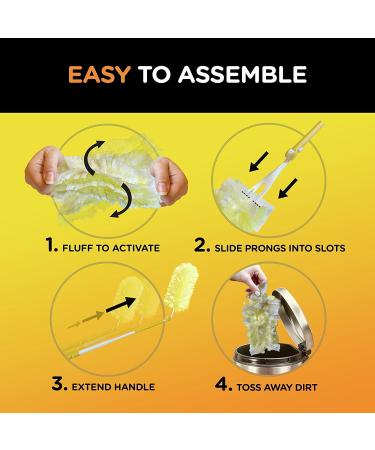 EASY TO ASSEMBLE

1. FLUFF TO ACTIVATE

2. SLIDE PRONGS INTO SLOTS

3. EXTEND HANDLE

4. TOSS AWAY DIRT