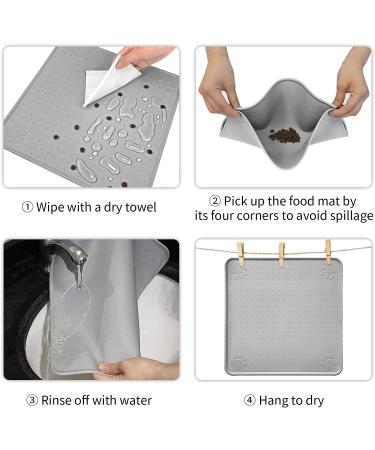 ① Wipe with a dry towel

② Pick up the food mat by its four corners to avoid spillage

③ Rinse off with water

④ Hang to dry