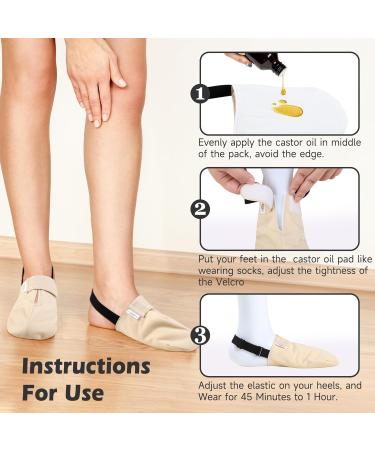 1

Evenly apply the castor oil in middle of the pack, avoid the edge.

2

Put your feet in the castor oil pad like wearing socks, adjust the tightness of the Velcro

3

Adjust the elastic on your heels, and Wear for 45 Minutes to 1 Hour.

Instructions For Use