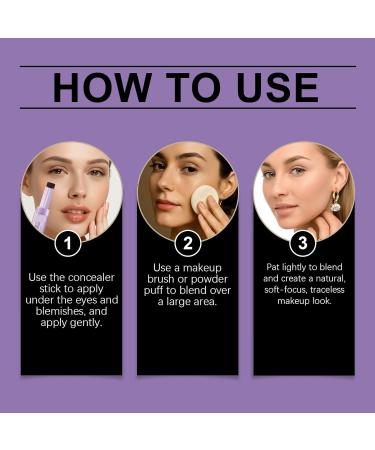 HOW TO USE

1
Use the concealer stick to apply under the eyes and blemishes, and apply gently.

2
Use a makeup brush or powder puff to blend over a large area.

3
Pat lightly to blend and create a natural, soft-focus, traceless makeup look.