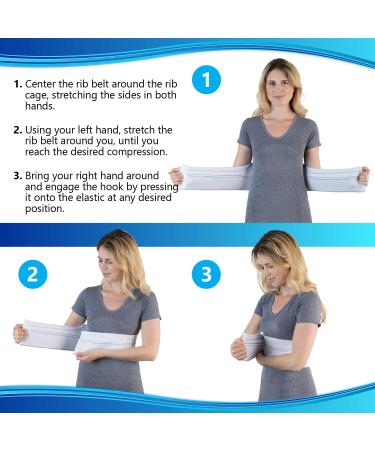 1. Center the rib belt around the rib cage, stretching the sides in both hands.

2. Using your left hand, stretch the rib belt around you, until you reach the desired compression.

3. Bring your right hand around and engage the hook by pressing it onto the elastic at any desired position.

1

2

3