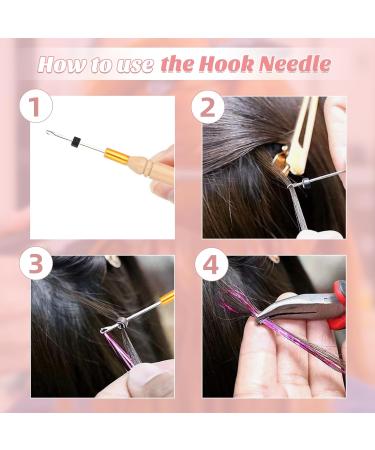 How to use the Hook Needle

1

2

3

4