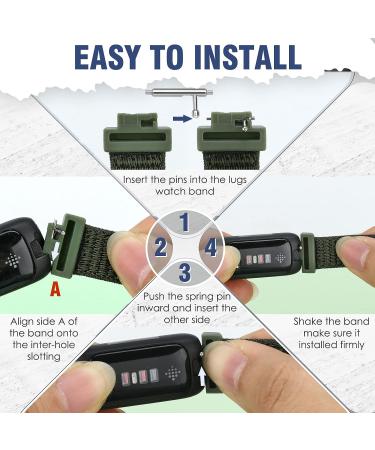 EASY TO INSTALL

Insert the pins into the lugs watch band

1

2

4

3

A

Push the spring pin inward and insert the other side

Align side A of the band onto the inter-hole slotting

Shake the band make sure it installed firmly