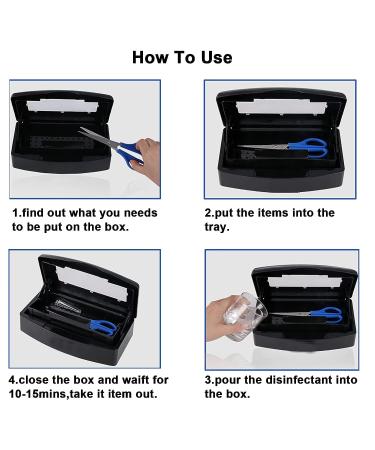 How To Use

1.find out what you needs to be put on the box.

2.put the items into the tray.

4.close the box and waift for 10-15mins,take it item out.

3.pour the disinfectant into the box.