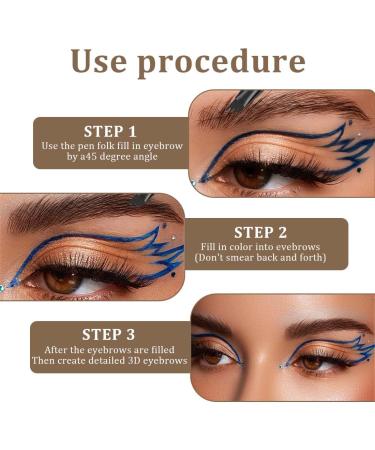 Use procedure

STEP 1
Use the pen folk fill in eyebrow by a45 degree angle

STEP 2
Fill in color into evebrows (Don't smear back and forth)

STEP 3
After the eyebrows are filled Then create detailed 3D eyebrows