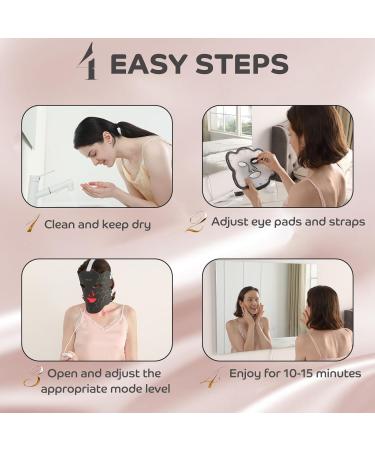 4 EASY STEPS

1 Clean and keep dry

2 Adjust eye pads and straps

3 Open and adjust the appropriate mode level

4 Enjoy for 10-15 minutes