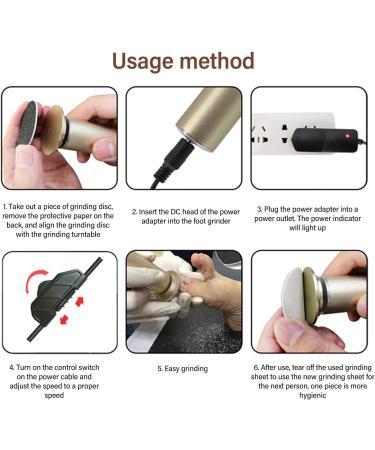 Usage method

1. Take out a piece of grinding disc, remove the protective paper on the back, and align the grinding disc with the grinding turntable

2. Insert the DC head of the power adapter into the foot grinder

3. Plug the power adapter into a power outlet. The power indicator will light up

4. Turn on the control switch on the power cable and adjust the speed to a proper speed

5. Easy grinding

6. After use, tear off the used grinding sheet to use the new grinding sheet for the next person, one piece is more hygienic