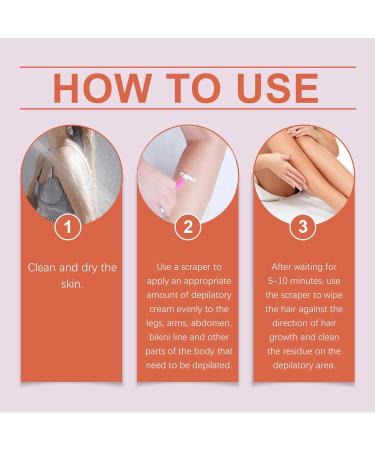 HOW TO USE

1

Clean and dry the skin.

2

Use a scraper to apply an appropriate amount of depilatory cream evenly to the legs, arms, abdomen, bikini line and other parts of the body that need to be depilated.

3

After waiting for 5-10 minutes, use the scraper to wipe the hair against the direction of hair growth and clean the residue on the depilatory area.