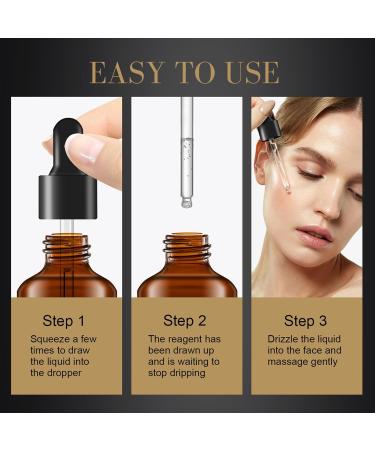 EASY TO USE

Step 1

Squeeze a few times to draw the liquid into the dropper

Step 2

The reagent has been drawn up and is waiting to stop dripping

Step 3

Drizzle the liquid into the face and massage gently