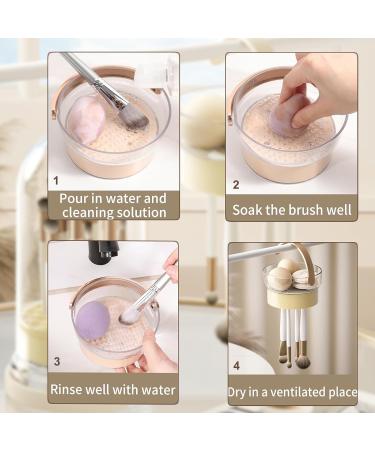 1

Pour in water and cleaning solution

2

Soak the brush well

3

Rinse well with water

4

Dry in a ventilated place