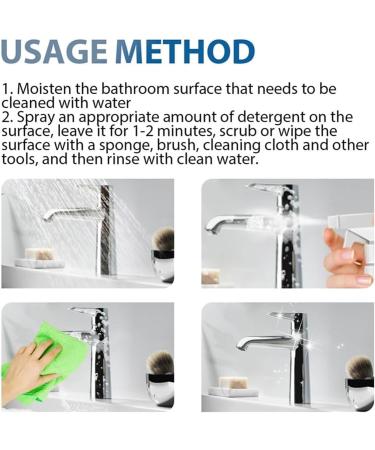 USAGE METHOD

1. Moisten the bathroom surface that needs to be cleaned with water
2. Spray an appropriate amount of detergent on the surface, leave it for 1-2 minutes, scrub or wipe the surface with a sponge, brush, cleaning cloth and other tools, and then rinse with clean water.