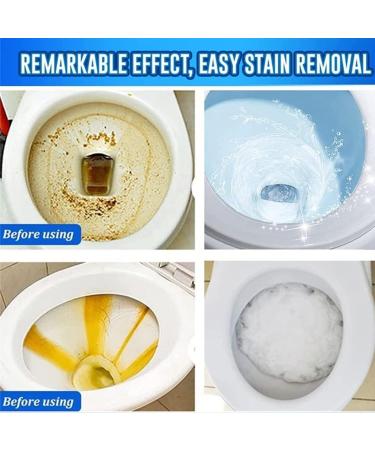 REMARKABLE EFFECT, EASY STAIN REMOVAL

Before using

Before using