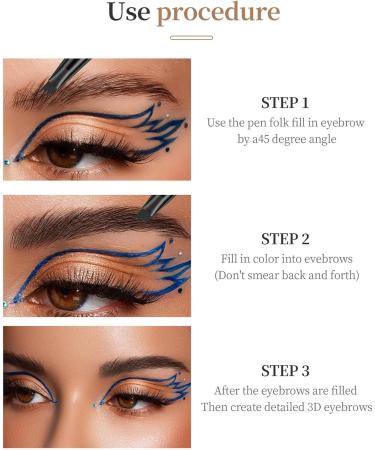 Use procedure

STEP 1
Use the pen folk fill in eyebrow by a45 degree angle

STEP 2
Fill in color into evebrows (Don't smear back and forth)

STEP 3
After the eyebrows are filled Then create detailed 3D eyebrows