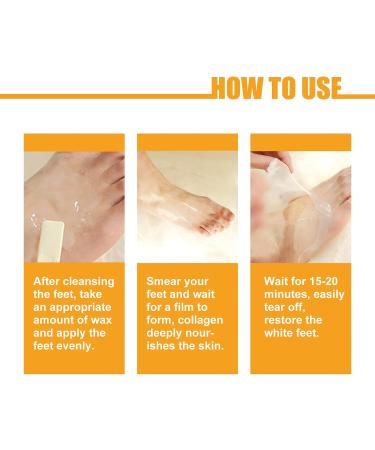 HOW TO USE

After cleansing the feet, take an appropriate amount of wax and apply the feet evenly.

Smear your feet and wait for a film to form, collagen deeply nourishes the skin.

Wait for 15-20 minutes, easily tear off, restore the white feet.