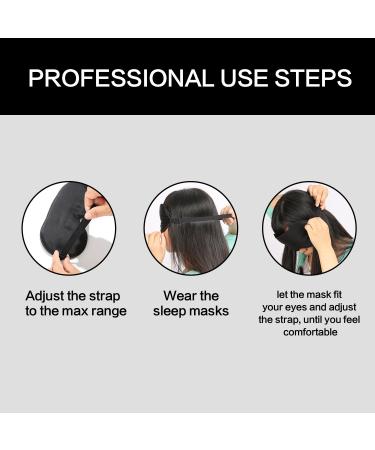 PROFESSIONAL USE STEPS

Adjust the strap to the max range

Wear the sleep masks

let the mask fit your eyes and adjust the strap, until you feel comfortable