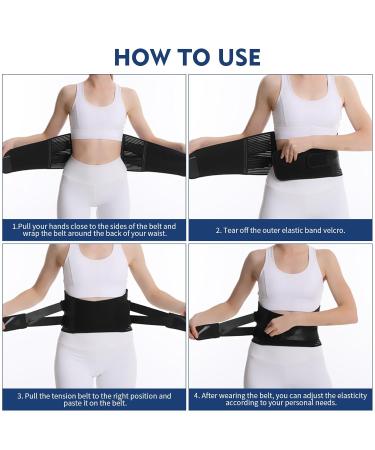 HOW TO USE

1.Pull your hands close to the sides of the belt and wrap the belt around the back of your waist.

2. Tear off the outer elastic band velcro.

3. Pull the tension belt to the right position and paste it on the belt.

4. After wearing the belt, you can adjust the elasticity according to your personal needs.