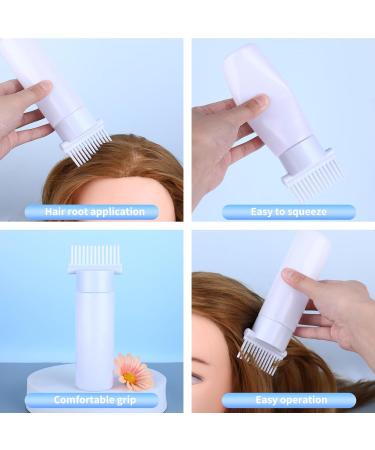 Hair root application

Easy to squeeze

Comfortable grip

Easy operation