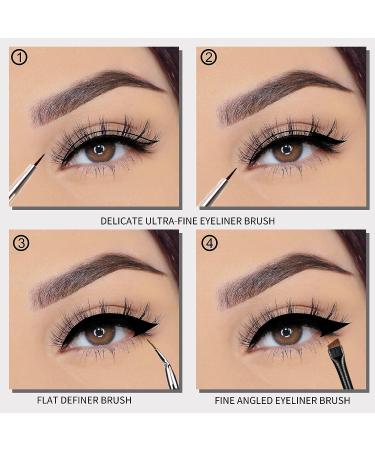 ①

②

DELICATE ULTRA-FINE EYELINER BRUSH

③

④

FLAT DEFINER BRUSH

FINE ANGLED EYELINER BRUSH