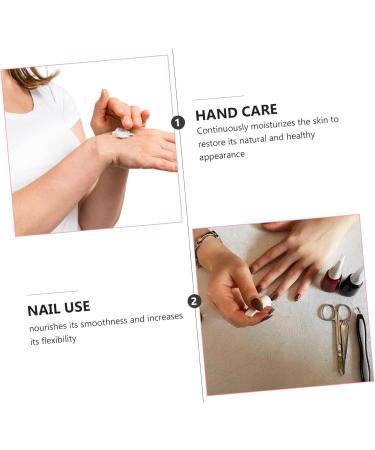 1

HAND CARE

Continuously moisturizes the skin to restore its natural and healthy appearance

2

NAIL USE

nourishes its smoothness and increases its flexibility