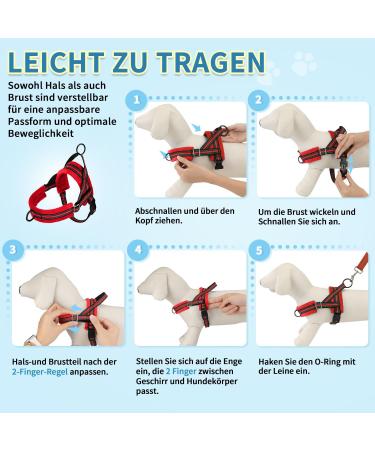 LEICHT ZU TRAGEN

Sowohl Hals als auch Brust sind verstellbar für eine anpassbare Passform und optimale Beweglichkeit

1

Abschnallen und über den Kopf ziehen.

2

Um die Brust wickeln und Schnallen Sie sich an.

3

Hals-und Brustteil nach der 2-Finger-Regel anpassen.

4

Stellen Sie sich auf die Enge ein, die 2 Finger zwischen Geschirr und Hundekörper passt.

5

Haken Sie den O-Ring mit der Leine ein.