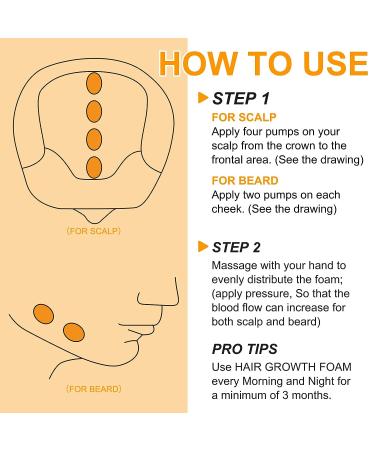 HOW TO USE

(FOR SCALP)

(FOR BEARD)

STEP 1

FOR SCALP
Apply four pumps on your scalp from the crown to the frontal area. (See the drawing)

FOR BEARD
Apply two pumps on each cheek. (See the drawing)

STEP 2

Massage with your hand to evenly distribute the foam; (apply pressure, So that the blood flow can increase for both scalp and beard)

PRO TIPS

Use HAIR GROWTH FOAM every Morning and Night for a minimum of 3 months.