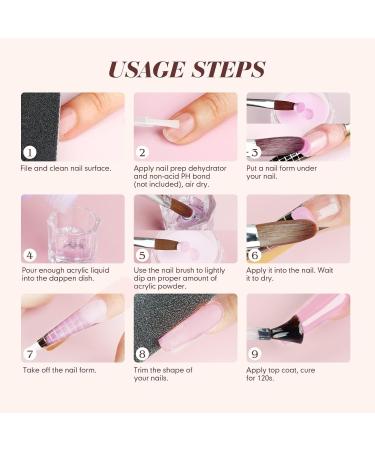 USAGE STEPS

1
File and clean nail surface.

2
Apply nail prep dehydrator and non-acid PH bond (not included), air dry.

3
Put a nail form under your nail.

4
Pour enough acrylic liquid into the dappen dish.

5
Use the nail brush to lightly dip an proper amount of acrylic powder.

6
Apply it into the nail. Wait it to dry.

7
Take off the nail form.

8
Trim the shape of your nails.

9
Apply top coat, cure for 120s.