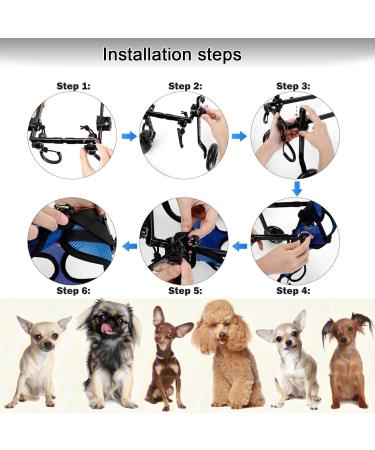 Installation steps

Step 1:

Step 2:

Step 3:

Step 6:

Step 5:

Step 4: