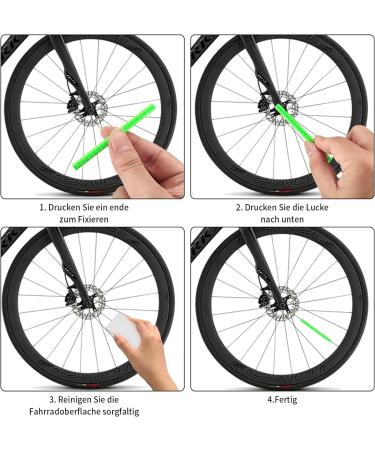 1. Drucken Sie ein ende zum Fixieren

2. Drucken Sie die Lucke nach unten

3. Reinigen Sie die Fahrradoberflache sorgfaltig

4.Fertig