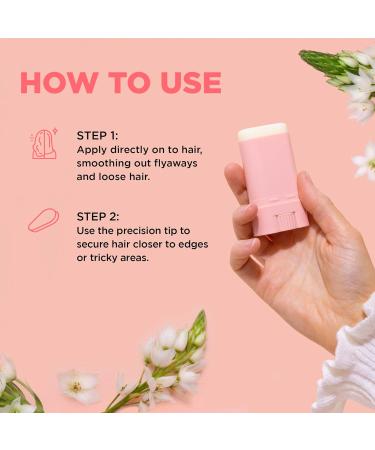 HOW TO USE

STEP 1:
Apply directly on to hair, smoothing out flyaways and loose hair.

STEP 2:
Use the precision tip to secure hair closer to edges or tricky areas.