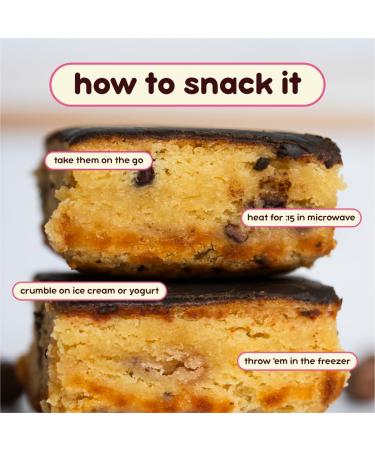 how to snack it

take them on the go

heat for :15 in microwave

crumble on ice cream or yogurt

throw 'em in the freezer