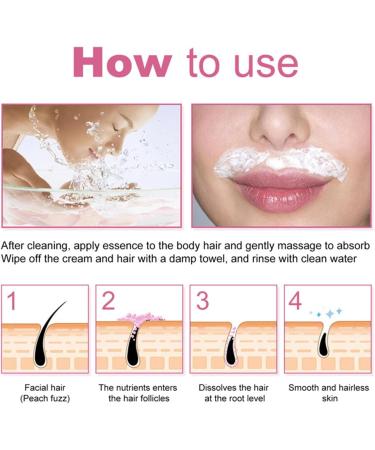 How to use

After cleaning, apply essence to the body hair and gently massage to absorb
Wipe off the cream and hair with a damp towel, and rinse with clean water

1

Facial hair (Peach fuzz)

2

The nutrients enters the hair follicles

3

Dissolves the hair at the root level

4

Smooth and hairless skin