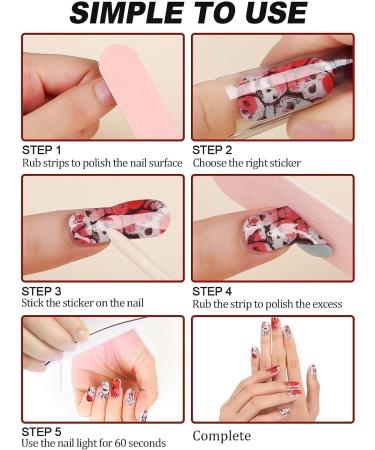 SIMPLE TO USE

STEP 1
Rub strips to polish the nail surface

STEP 2
Choose the right sticker

STEP 3
Stick the sticker on the nail

STEP 4
Rub the strip to polish the excess

STEP 5
Use the nail light for 60 seconds

Complete