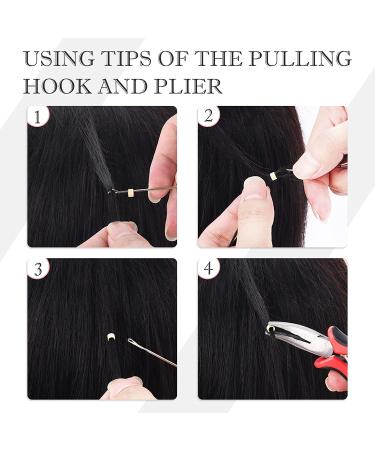 USING TIPS OF THE PULLING HOOK AND PLIER

1

2

3

4